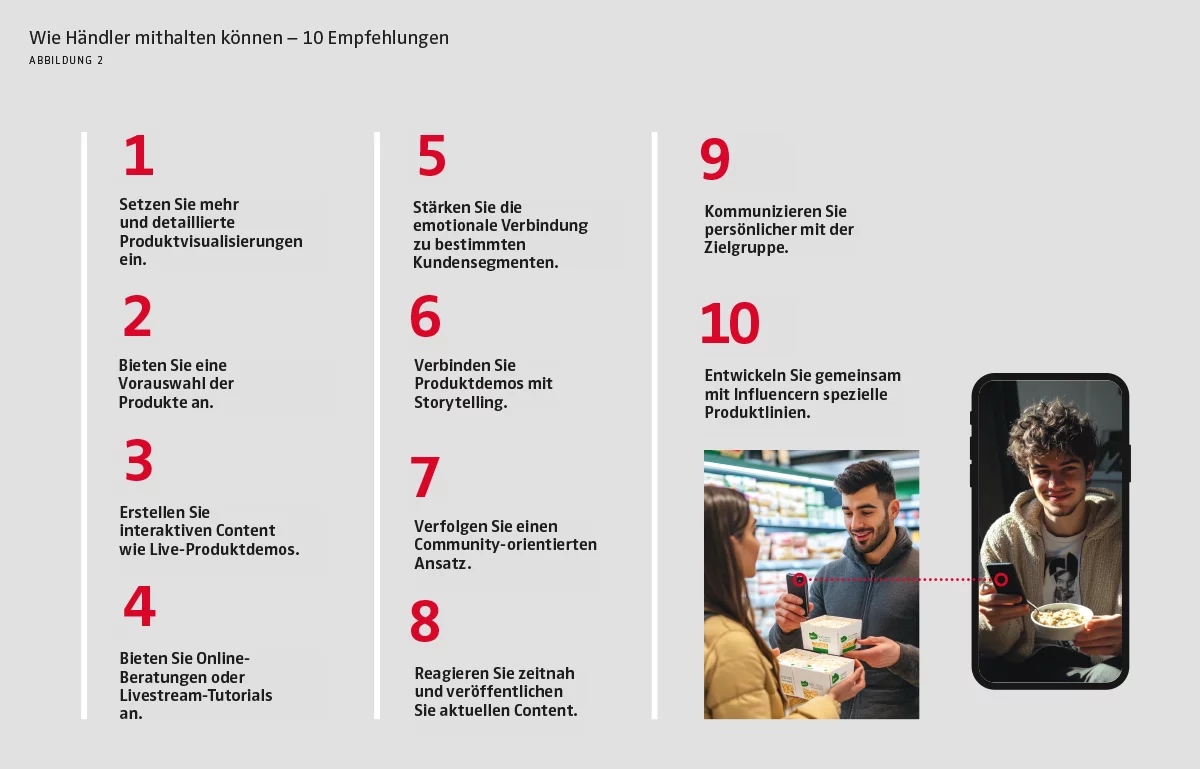 Wie Händler mithalten können – 10 Empfehlungen
ABBILDUNG 2

1
Setzen Sie mehr und detaillierte Produktvisualisierungen ein.

2
Bieten Sie eine Vorauswahl der Produkte an.

3
Erstellen Sie interaktiven Content wie Live-Produktdemos.

4
Bieten Sie Online-Beratungen oder Livestream-Tutorials an.

5
Stärken Sie die emotionale Verbindung zu bestimmten Kundensegmenten.

6
Verbinden Sie Produktdemos mit Storytelling.

7
Verfolgen Sie einen Community-orientierten Ansatz.

8
Reagieren Sie zeitnah und veröffentlichen Sie aktuellen Content.

9
Kommunizieren Sie persönlicher mit der Zielgruppe.

10
Entwickeln Sie gemeinsam mit Influencern spezielle Produktlinien.